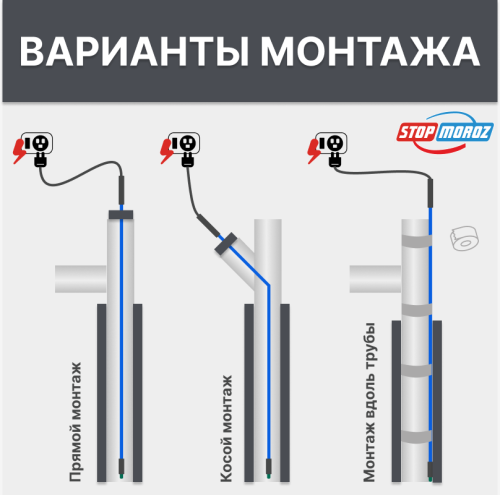 ВАРИАНТЫ МОНТАЖА

STOP MOROZ

Прямой монтаж

Косой монтаж

Монтаж вдоль трубы